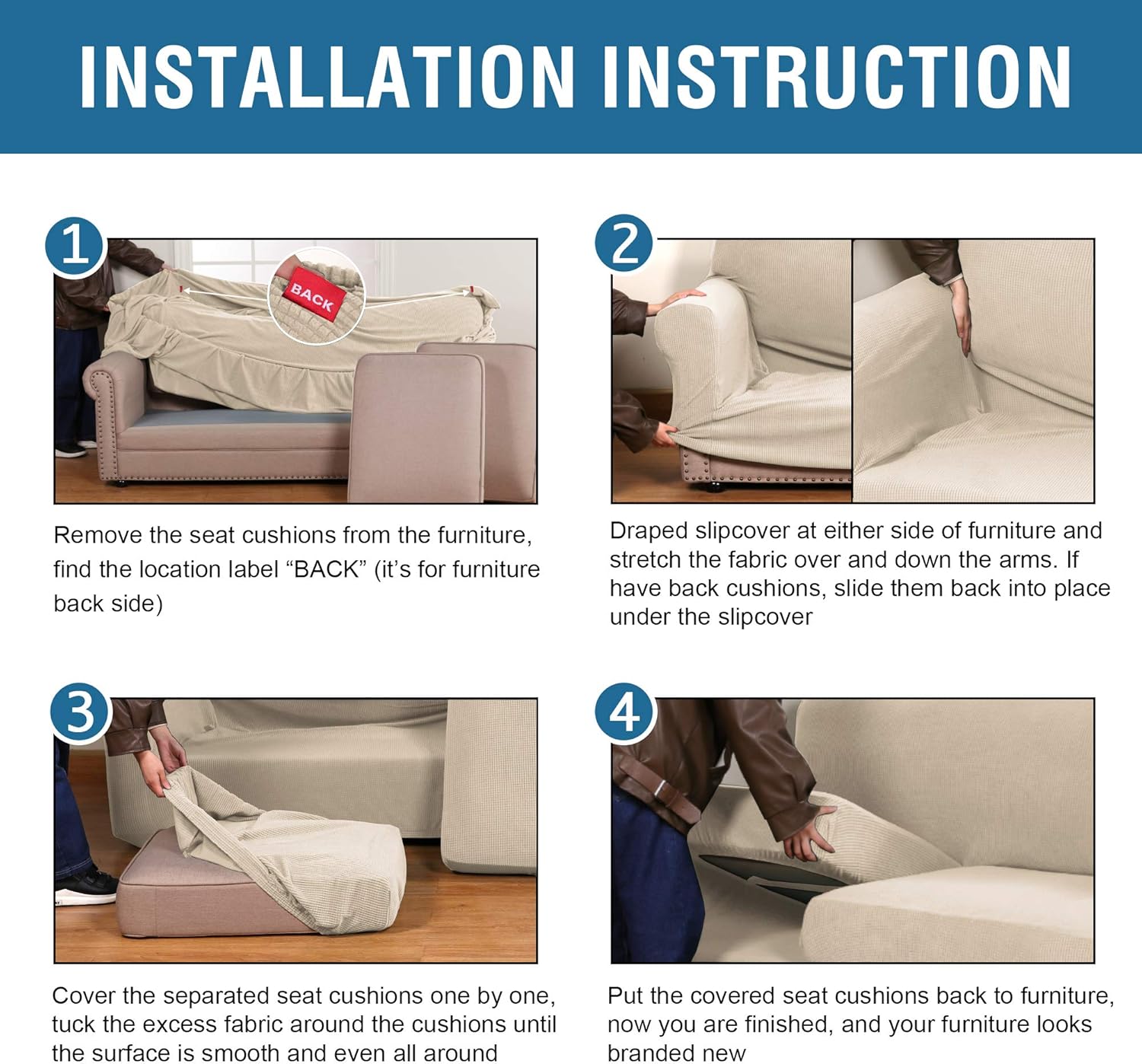 INSTALLATION INSTRUCTION

1

BACK

Remove the seat cushions from the furniture, find the location label “BACK” (it’s for furniture back side)

2

Draped slipcover at either side of furniture and stretch the fabric over and down the arms. If have back cushions, slide them back into place under the slipcover

3

Cover the separated seat cushions one by one, tuck the excess fabric around the cushions until the surface is smooth and even all around

4

Put the covered seat cushions back to furniture, now you are finished, and your furniture looks branded new